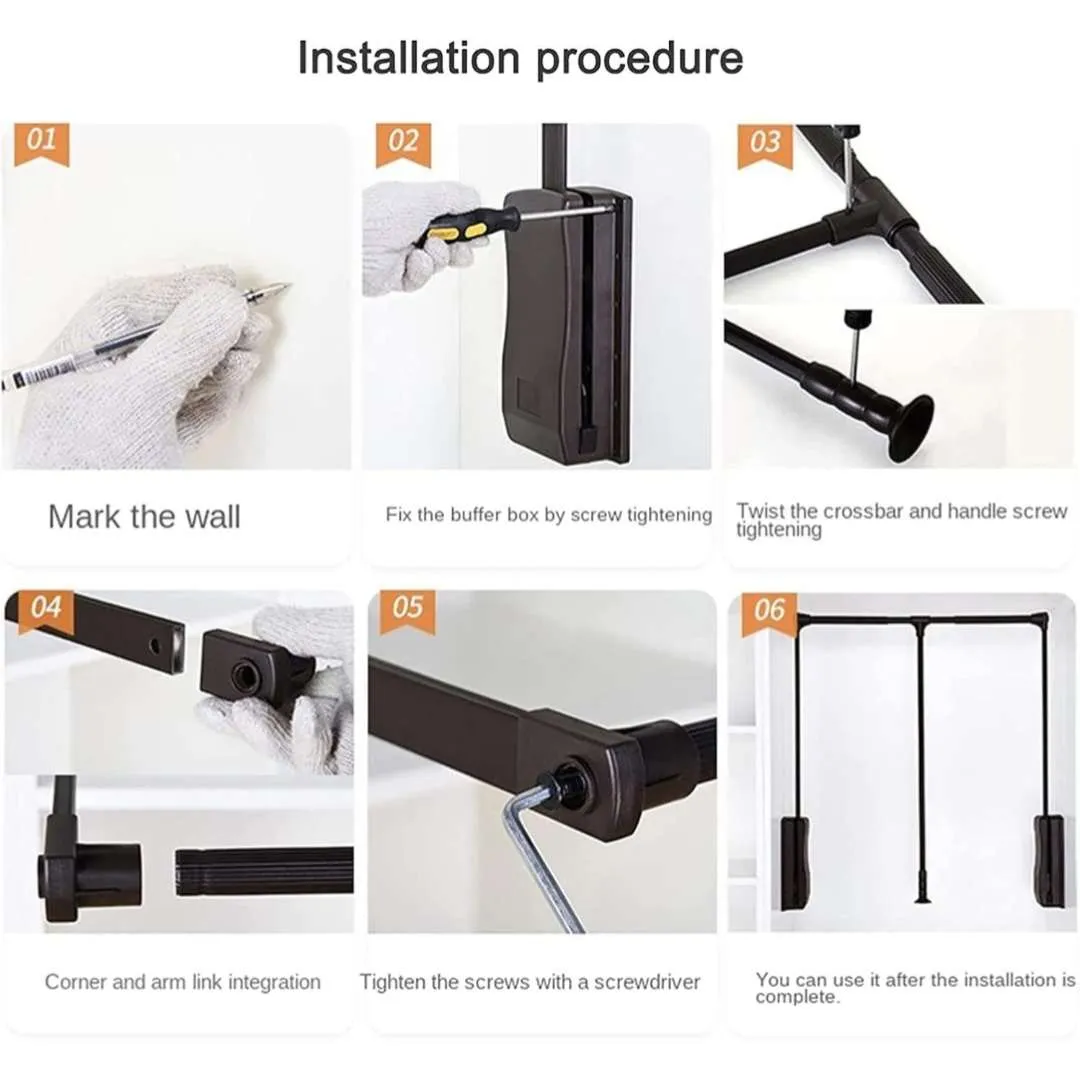 Installation procedure

01

Mark the wall

02

Fix the buffer box by screw tightening

03

Twist the crossbar and handle screw tightening

04

Corner and arm link integration

05

Tighten the screws with a screwdriver

06

You can use it after the installation is complete.