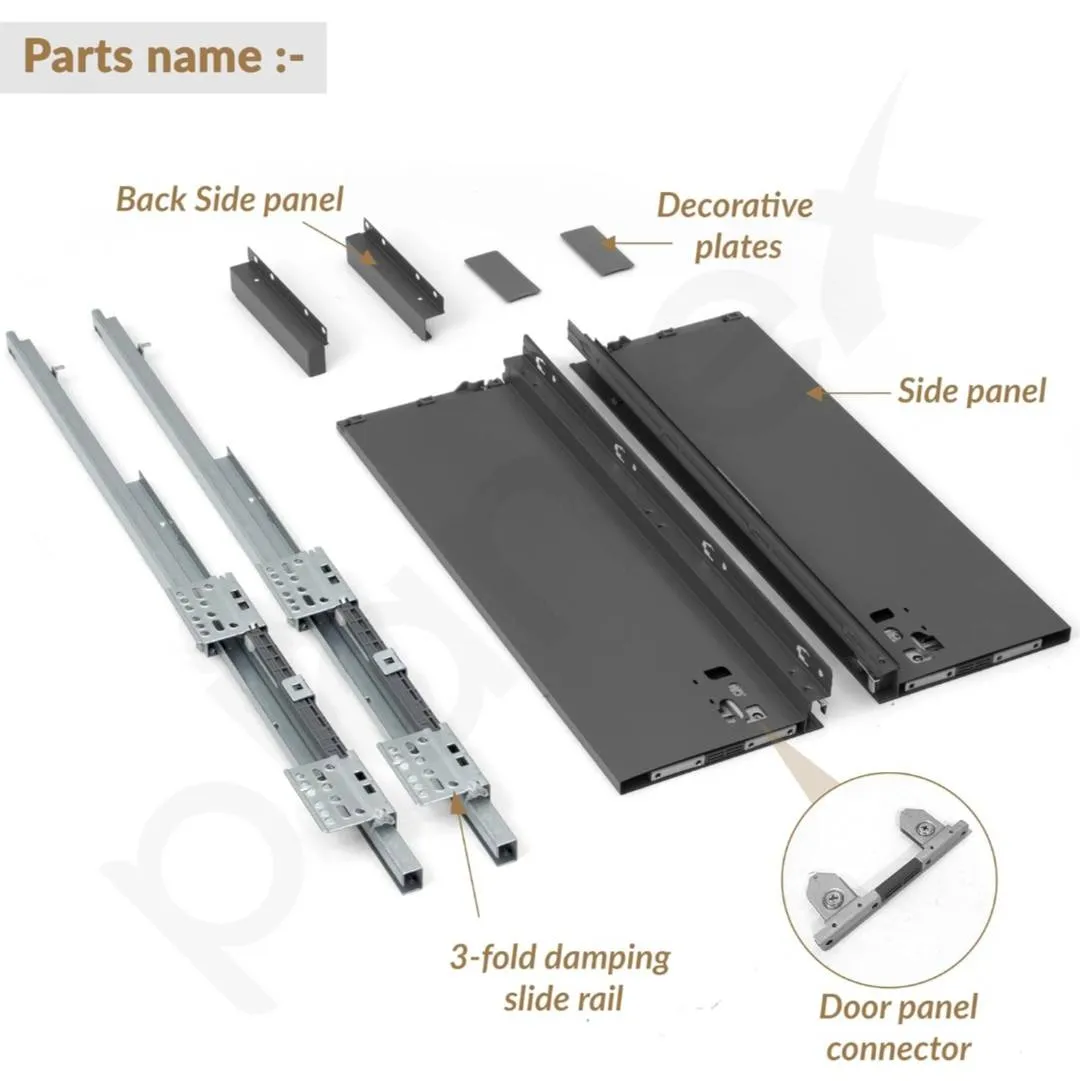 Parts name :-

Back Side panel

Decorative plates

Side panel

3-fold damping slide rail

Door panel connector