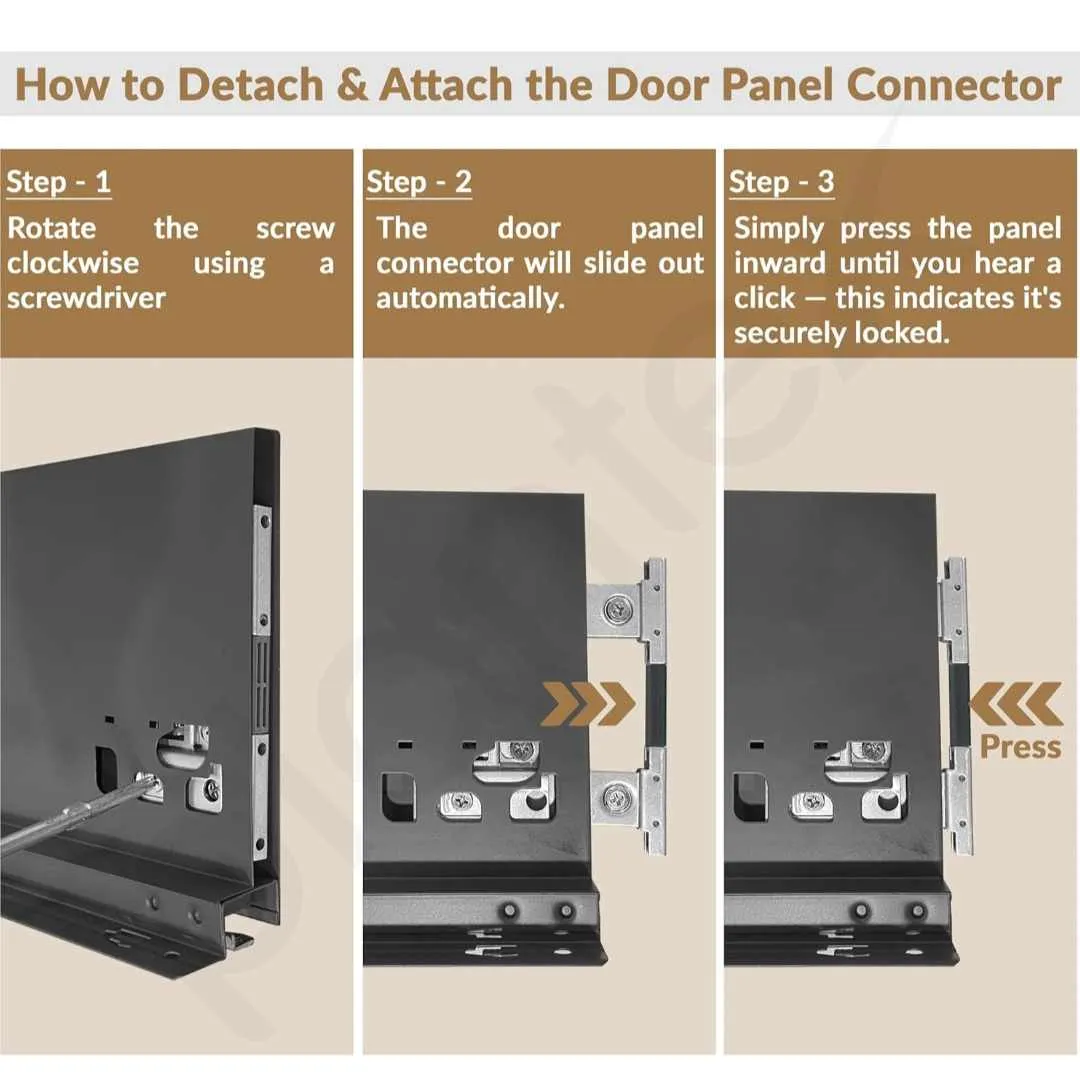 How to Detach & Attach the Door Panel Connector

Step - 1
Rotate the screw clockwise using a screwdriver

Step - 2
The door panel connector will slide out automatically.

Step - 3
Simply press the panel inward until you hear a click — this indicates it's securely locked.

Press