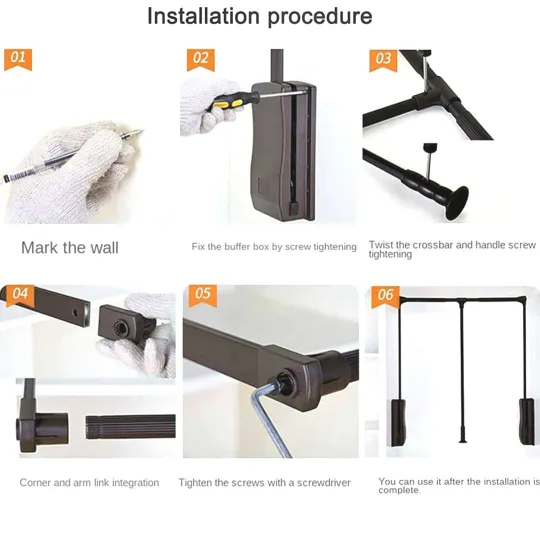 Installation procedure

01

Mark the wall

02

Fix the buffer box by screw tightening

03

Twist the crossbar and handle screw tightening

04

Corner and arm link integration

05

Tighten the screws with a screwdriver

06

You can use it after the installation is complete.