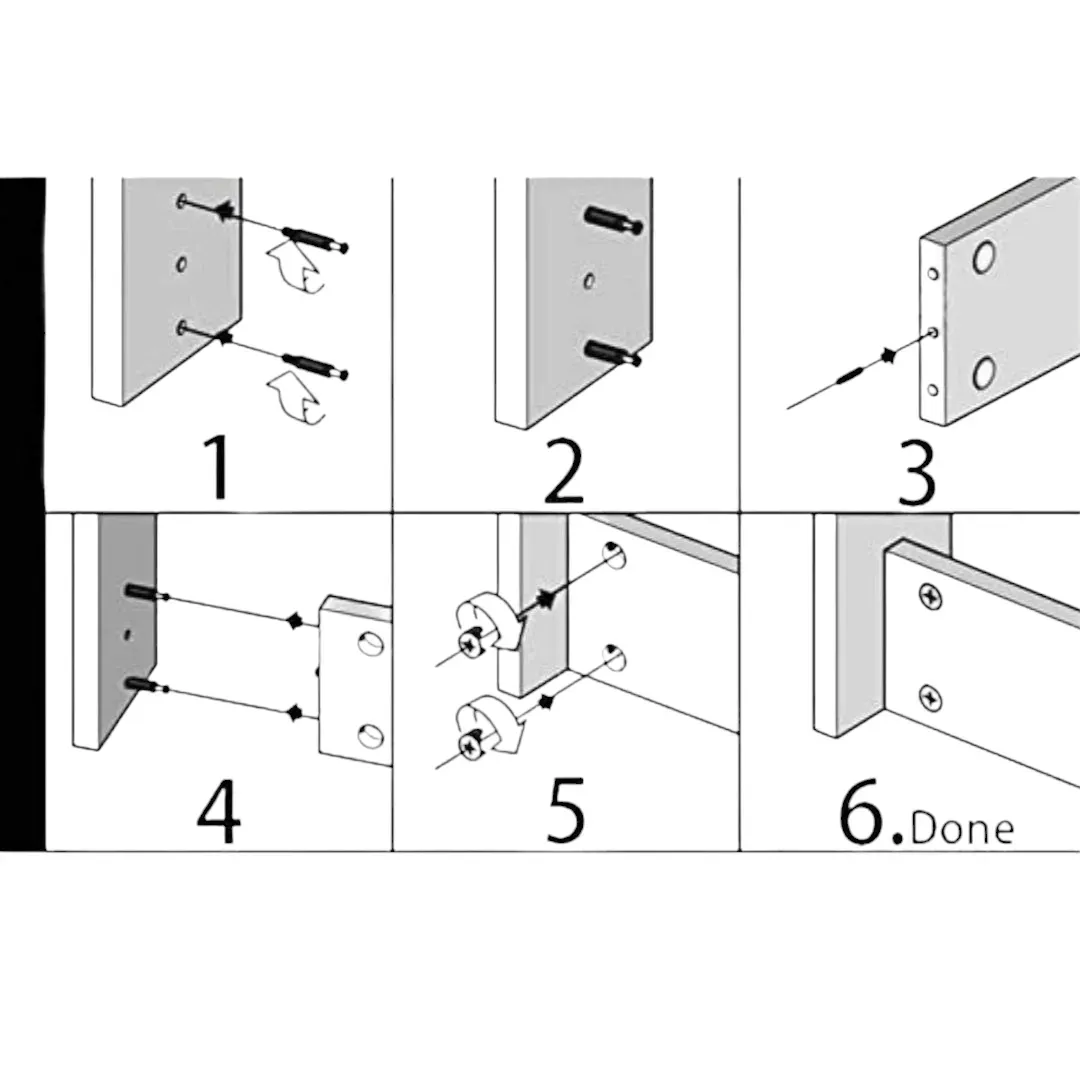 1

2

3

4

5

6.Done