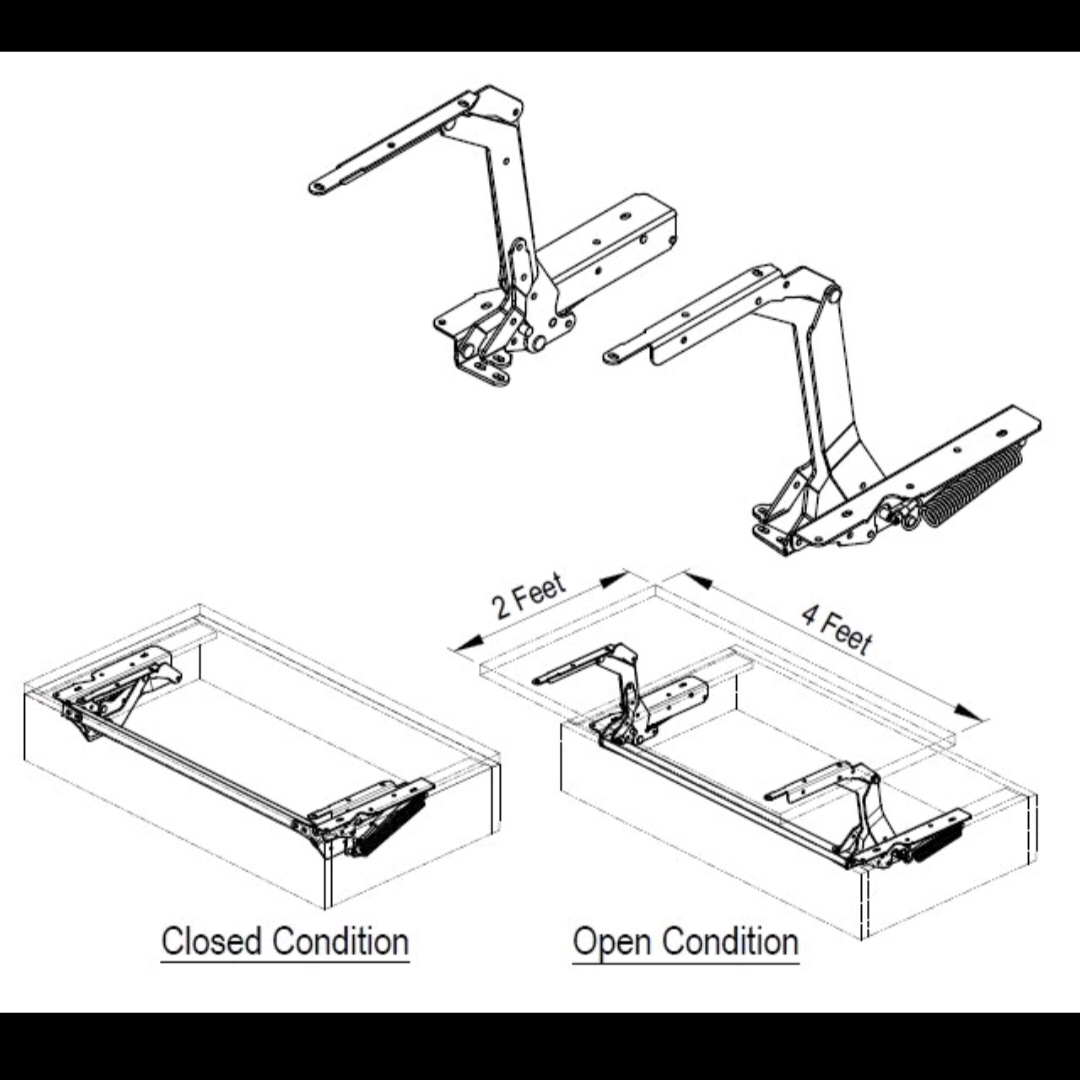 2 Feet

4 Feet

Closed Condition

Open Condition