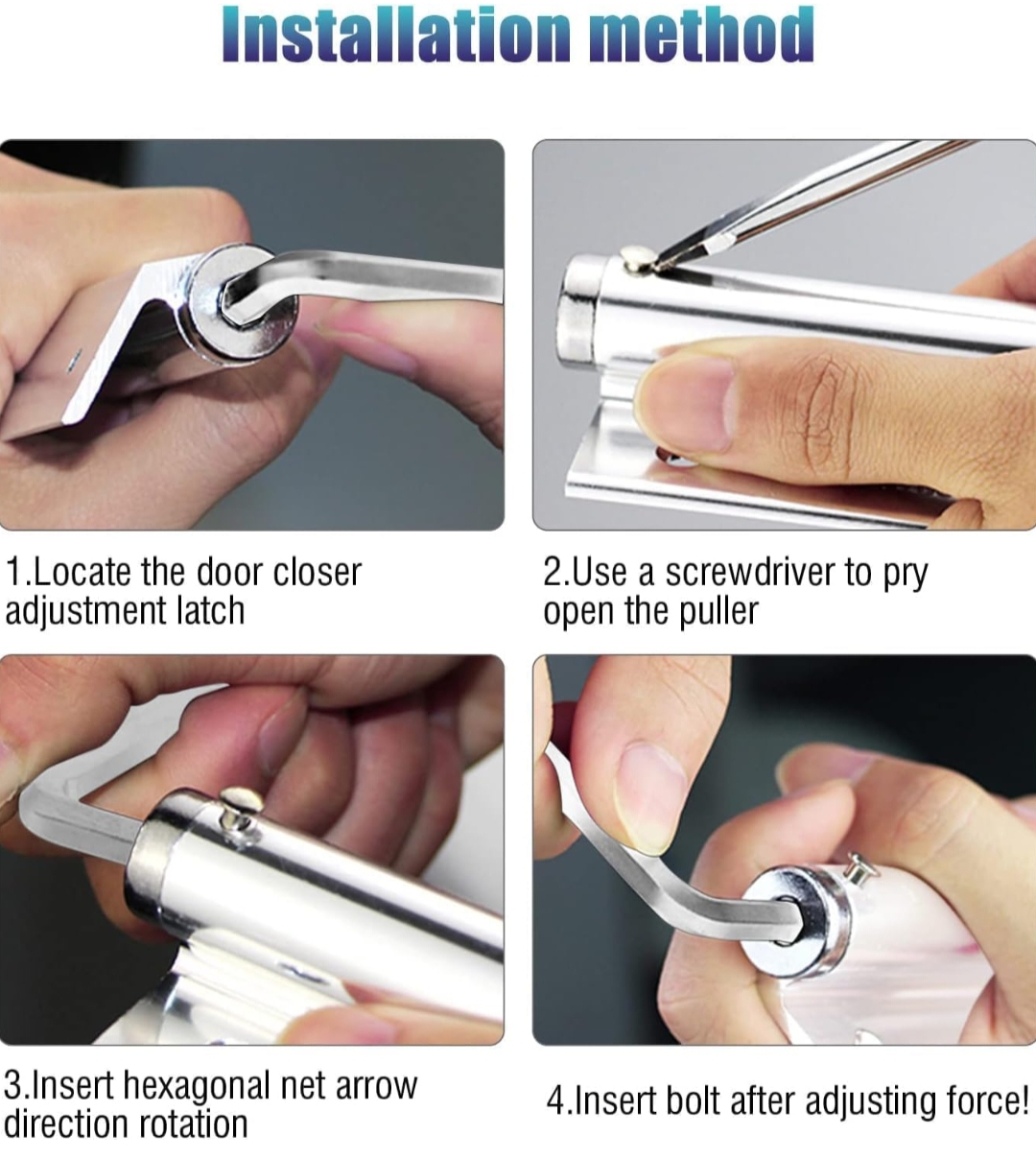 Installation method

1.Locate the door closer adjustment latch

2.Use a screwdriver to pry open the puller

3.Insert hexagonal net arrow direction rotation

4.Insert bolt after adjusting force!