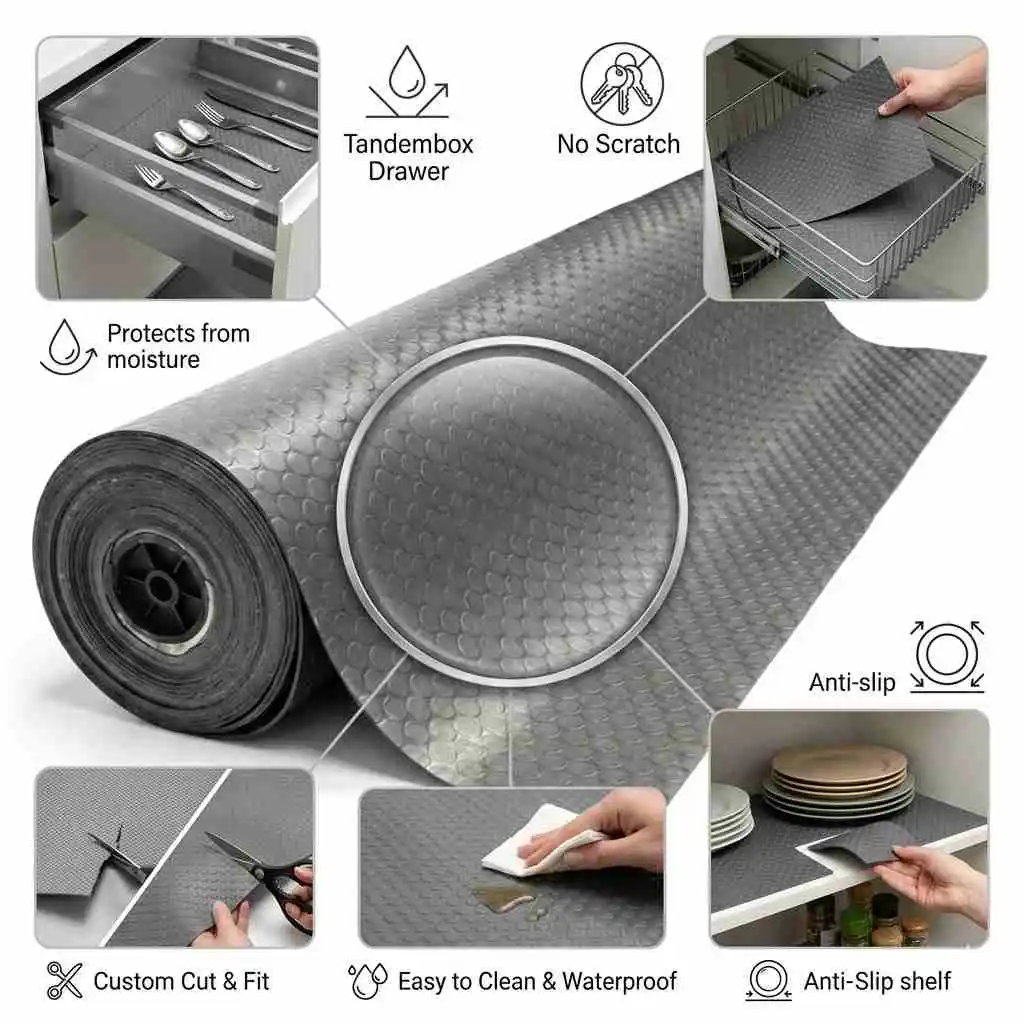 Tandembox Drawer

No Scratch

Protects from moisture

Anti-slip

Custom Cut & Fit

Easy to Clean & Waterproof

Anti-Slip shelf