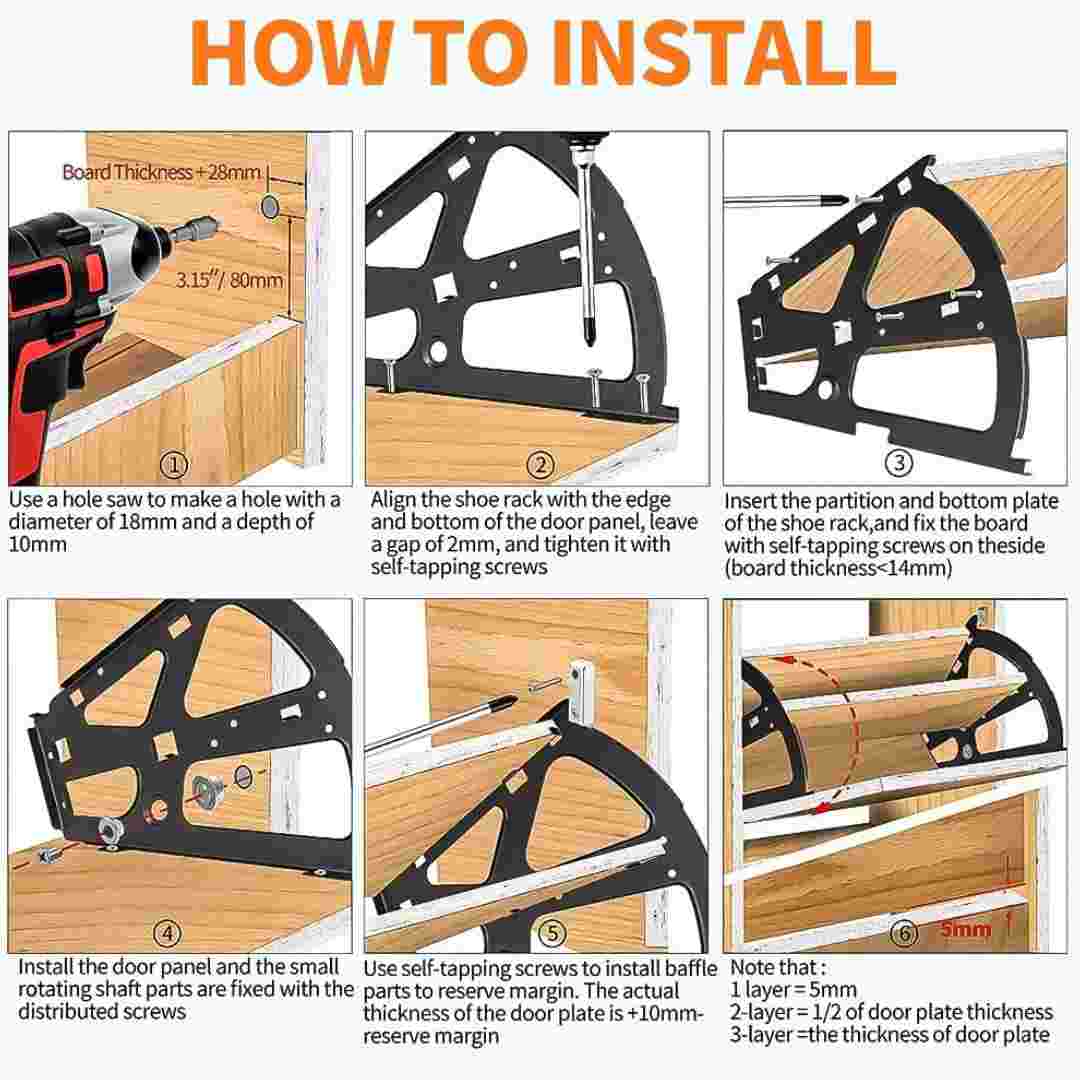 HOW TO INSTALL

Board Thickness+28mm

3.15"/ 80mm

①

Use a hole saw to make a hole with a diameter of 18mm and a depth of 10mm

②

Align the shoe rack with the edge and bottom of the door panel, leave a gap of 2mm, and tighten it with self-tapping screws

③

Insert the partition and bottom plate of the shoe rack,and fix the board with self-tapping screws on theside (board thickness<14mm)

④

Install the door panel and the small rotating shaft parts are fixed with the distributed screws

⑤

Use self-tapping screws to install baffle parts to reserve margin. The actual thickness of the door plate is +10mm-reserve margin

⑥

5mm

Note that :
1 layer = 5mm
2-layer = 1/2 of door plate thickness
3-layer =the thickness of door plate